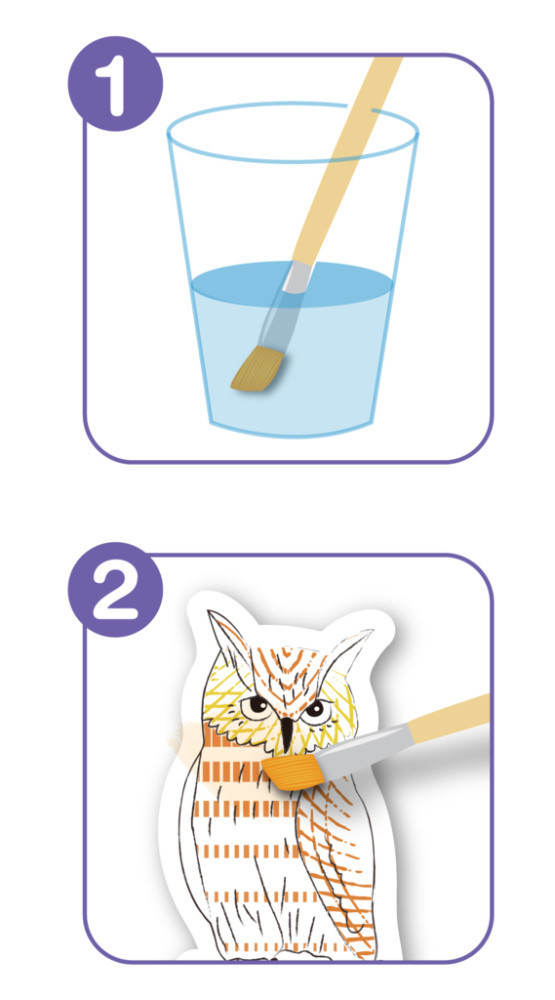 1

2