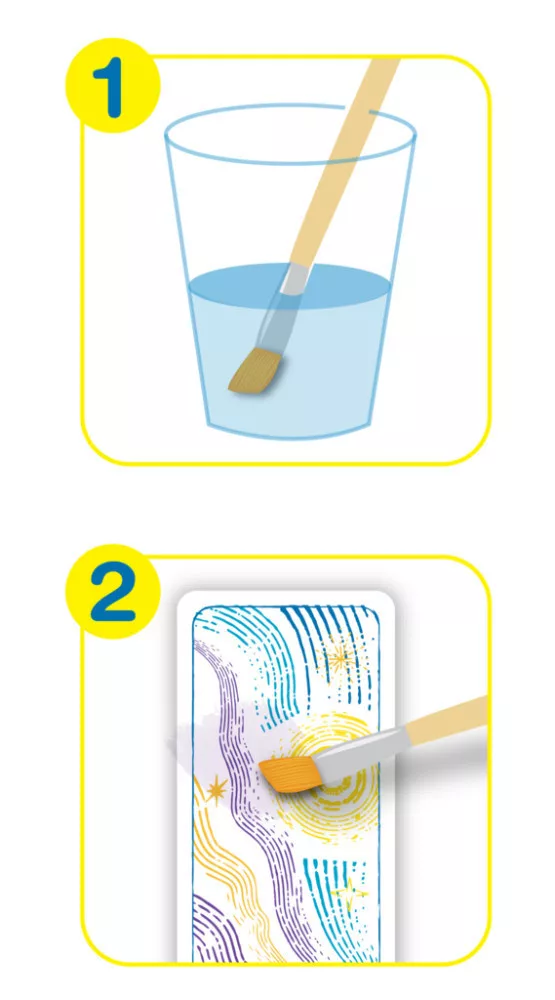 1

2